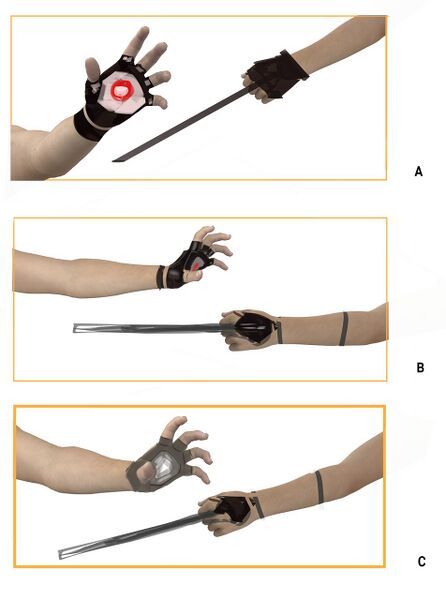 A

B

C